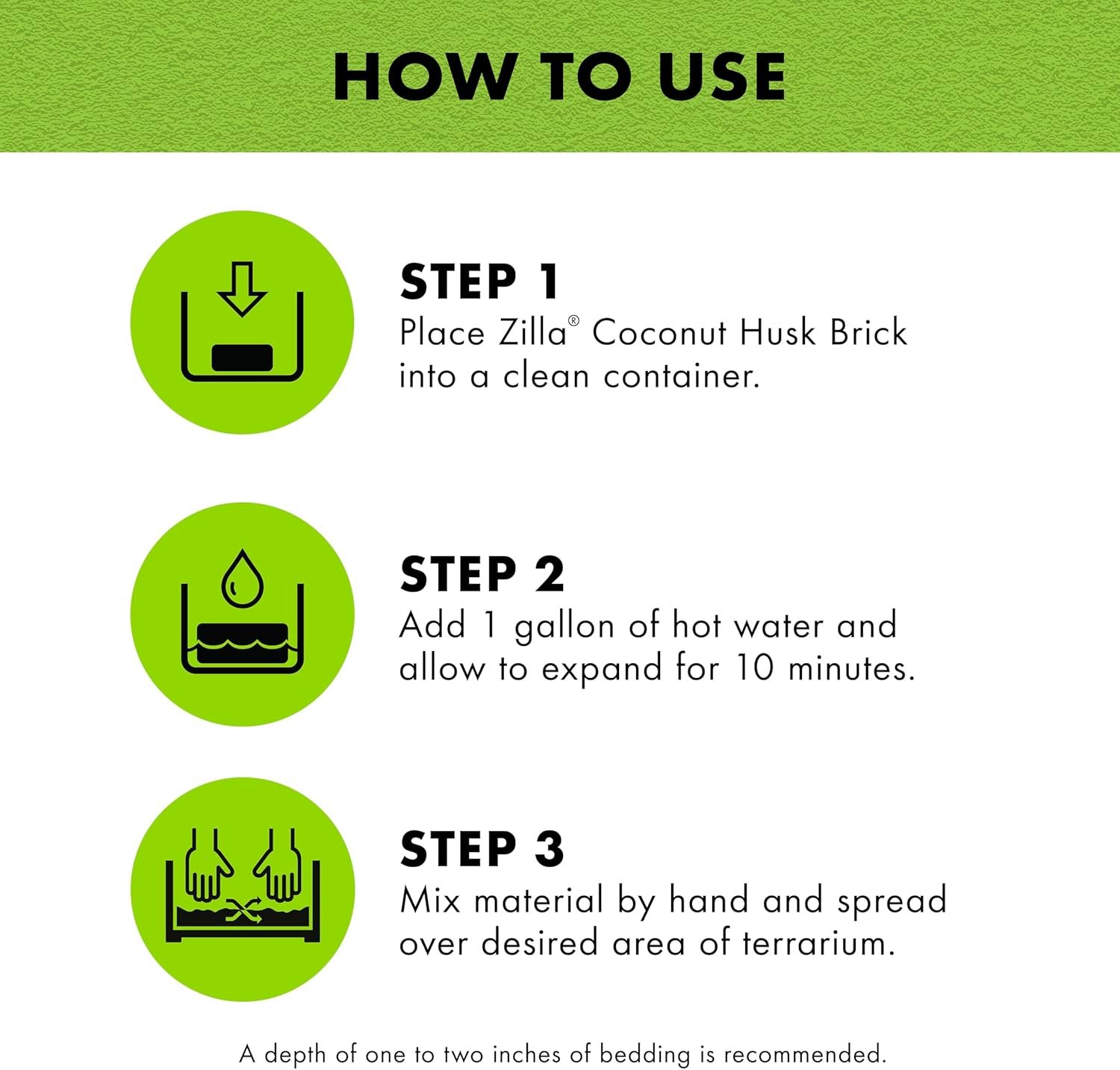 HOW TO USE

STEP 1
Place Zilla® Coconut Husk Brick into a clean container.

STEP 2
Add 1 gallon of hot water and allow to expand for 10 minutes.

STEP 3
Mix material by hand and spread over desired area of terrarium.

A depth of one to two inches of bedding is recommended.